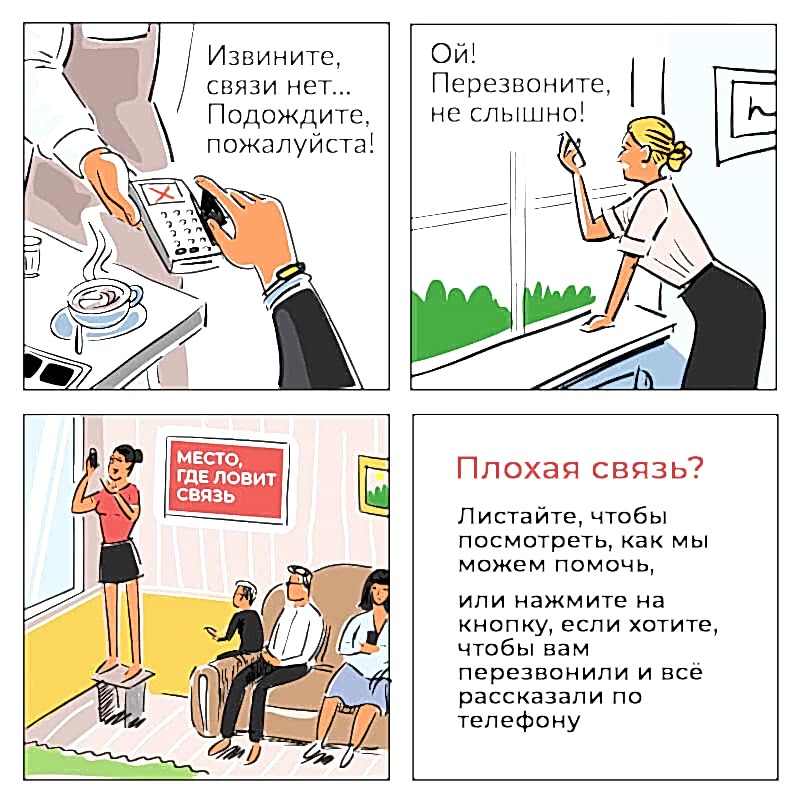 Извините, связи нет... Подождите, пожалуйста!

Ой! Перезвоните, не слышно!

МЕСТО, ГДЕ ЛОВИТ СВЯЗЬ

Плохая связь?

Листайте, чтобы посмотреть, как мы можем помочь,

или нажмите на кнопку, если хотите, чтобы вам перезвонили и всё рассказали по телефону